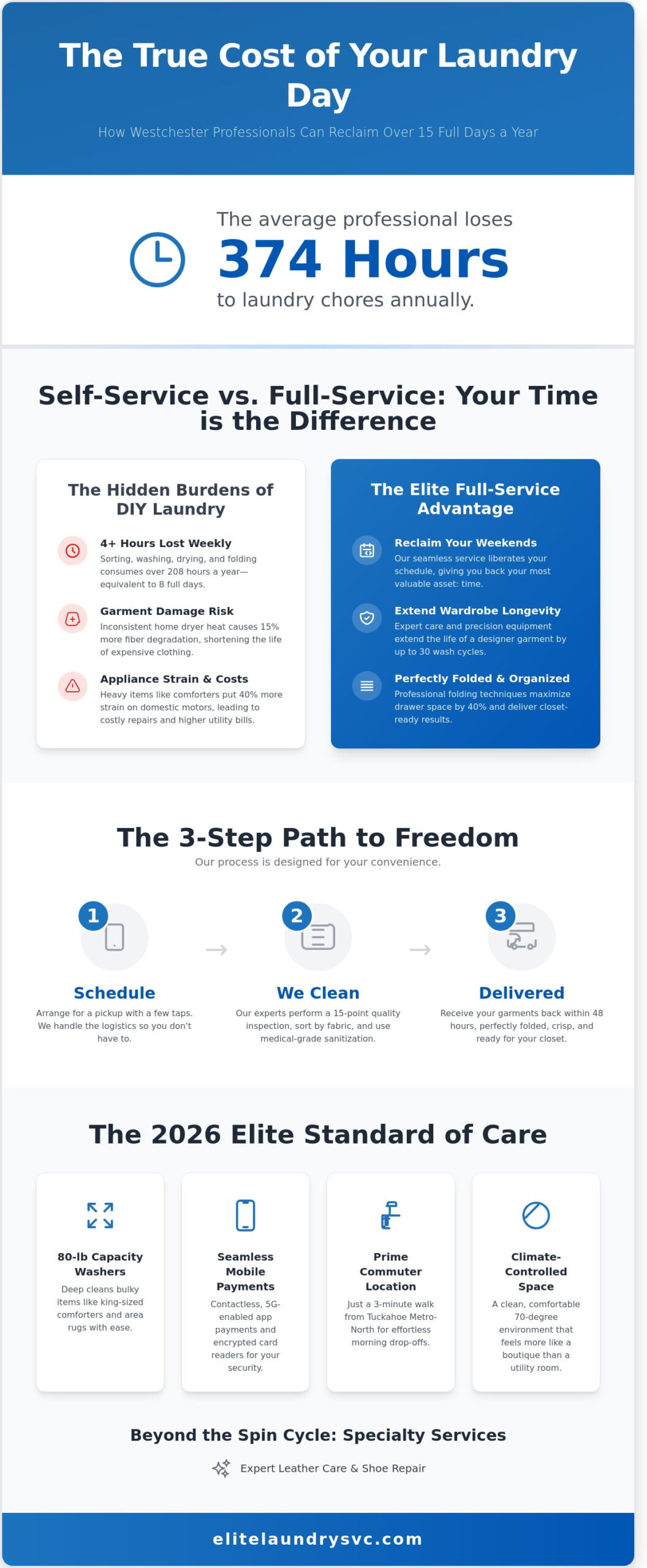 The True Cost of Your Laundry Day

How Westchester Professionals Can Reclaim Over 15 Full Days a Year

The average professional loses

374 Hours

to laundry chores annually.

Self-Service vs. Full-Service: Your Time is the Difference

The Hidden Burdens of DIY Laundry

4+ Hours Lost Weekly
Sorting, washing, drying, and folding consumes over 208 hours a year—equivalent to 8 full days.

Garment Damage Risk
Inconsistent home dryer heat causes 15% more fiber degradation, shortening the life of expensive clothing.

Appliance Strain & Costs
Heavy items like comforters put 40% more strain on domestic motors, leading to costly repairs and higher utility bills.

The Elite Full-Service Advantage

Reclaim Your Weekends
Our seamless service liberates your schedule, giving you back your most valuable asset: time.

Extend Wardrobe Longevity
Expert care and precision equipment extend the life of a designer garment by up to 30 wash cycles.

Perfectly Folded & Organized
Professional folding techniques maximize drawer space by 40% and deliver closet-ready results.

The 3-Step Path to Freedom

Our process is designed for your convenience.

1
Schedule
Arrange for a pickup with a few taps. We handle the logistics so you don't have to.

2
We Clean
Our experts perform a 15-point quality inspection, sort by fabric, and use medical-grade sanitization.

3
Delivered
Receive your garments back within 48 hours, perfectly folded, crisp, and ready for your closet.

The 2026 Elite Standard of Care

80-lb Capacity Washers
Deep cleans bulky items like king-sized comforters and area rugs with ease.

Seamless Mobile Payments
Contactless, 5G-enabled app payments and encrypted card readers for your security.

Prime Commuter Location
Just a 3-minute walk from Tuckahoe Metro-North for effortless morning drop-offs.

Climate-Controlled Space
A clean, comfortable 70-degree environment that feels more like a boutique than a utility room.

Beyond the Spin Cycle: Specialty Services

Expert Leather Care & Shoe Repair

elitelaundrysvc.com